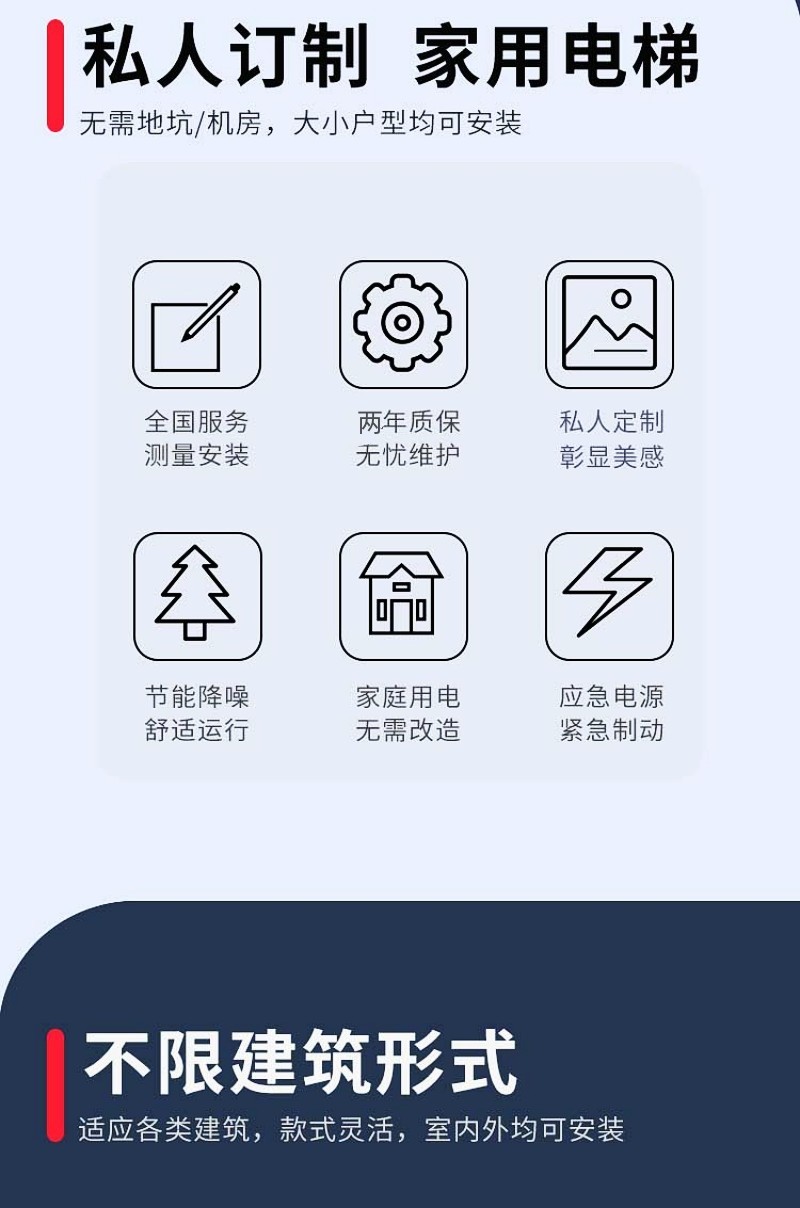 私人订制 家用电梯
无需地坑/机房，大小户型均可安装

全国服务
测量安装

两年质保
无忧维护

私人定制
彰显美感

节能降噪
舒适运行

家庭用电
无需改造

应急电源
紧急制动

不限建筑形式
适应各类建筑，款式灵活，室内外均可安装