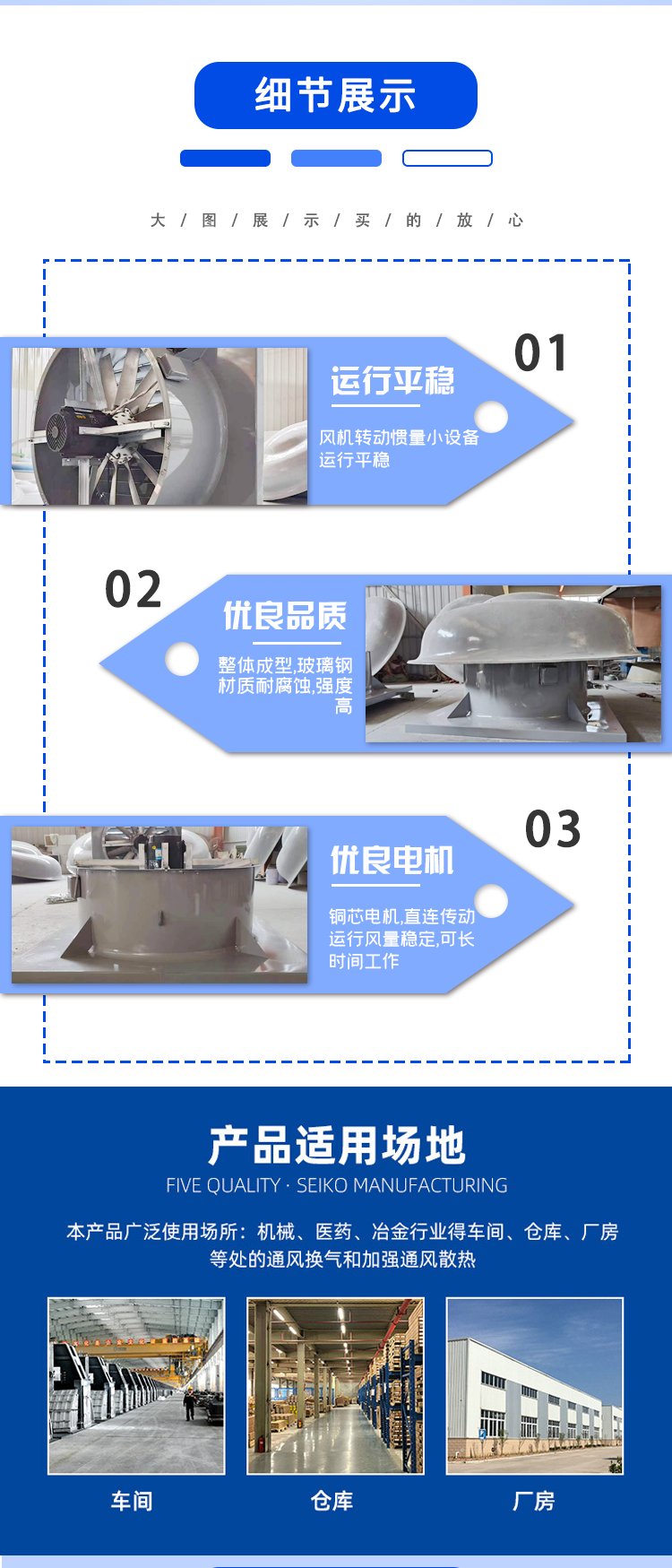 细节展示

大 / 图 / 展 / 示 / 买 / 的 / 放 / 心

01

运行平稳

风机转动惯量小设备运行平稳

02

优良品质

整体成型,玻璃钢材质耐腐蚀,强度高

03

优良电机

铜芯电机,直连传动运行风量稳定,可长时间工作

产品适用场地

FIVE QUALITY · SEIKO MANUFACTURING

本产品广泛使用场所：机械、医药、冶金行业得车间、仓库、厂房等处的通风换气和加强通风散热

车间

仓库

厂房