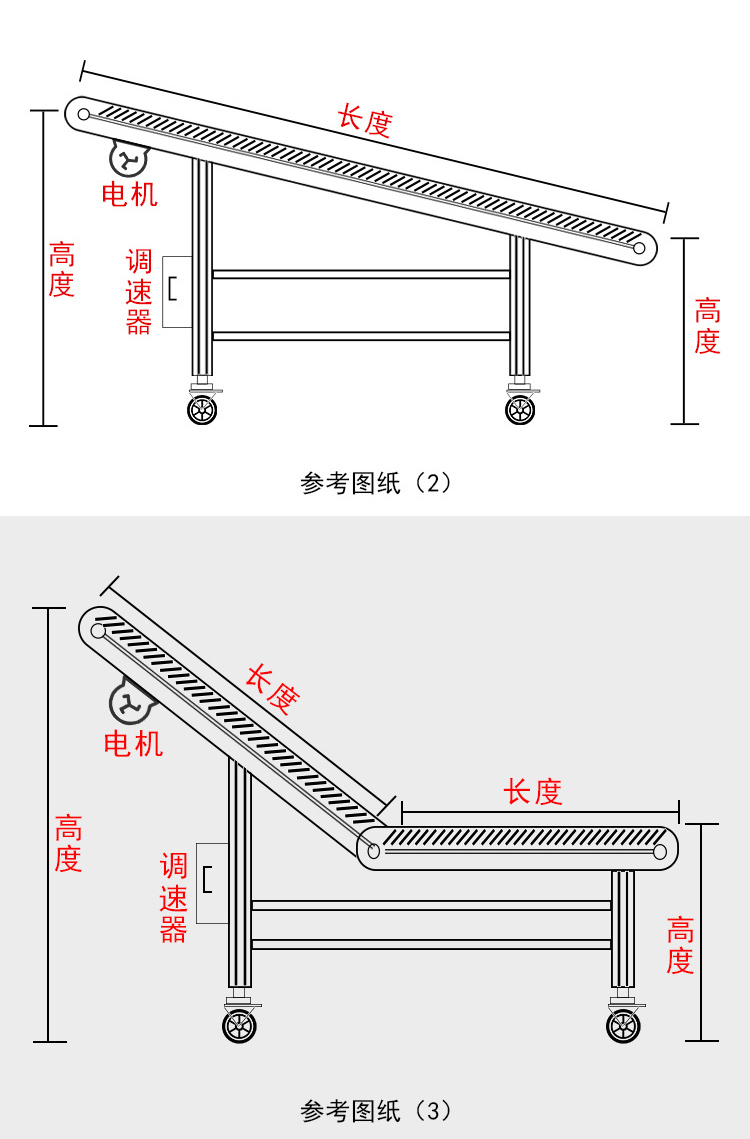 长度

电机

高度

调速器

高度

参考图纸（2）

长度

电机

长度

高度

调速器

高度

参考图纸（3）