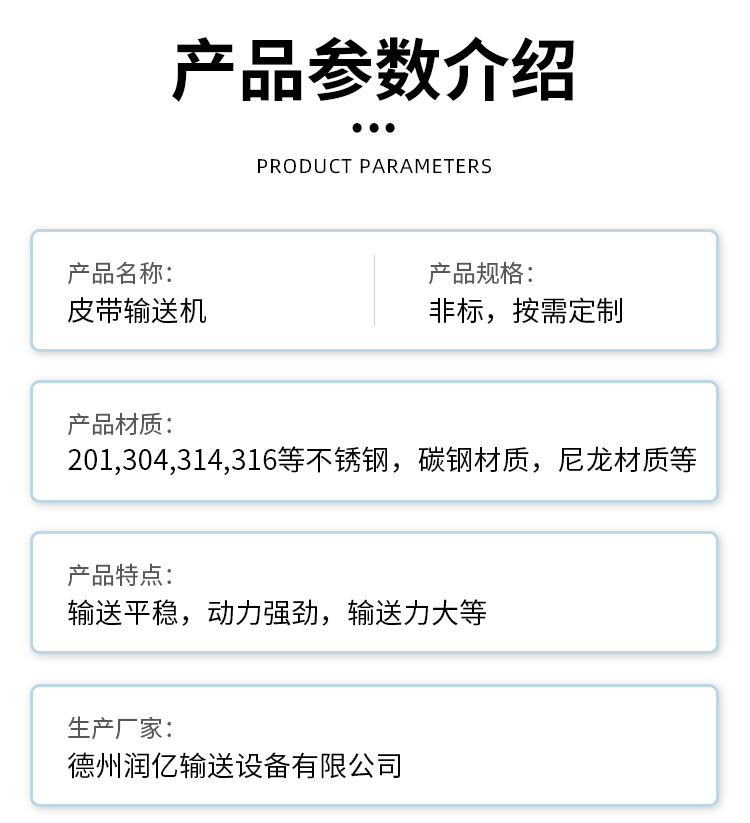 产品参数介绍

PRODUCT PARAMETERS

产品名称:
皮带输送机

产品规格:
非标，按需定制

产品材质:
201,304,314,316等不锈钢，碳钢材质，尼龙材质等

产品特点:
输送平稳，动力强劲，输送力大等

生产厂家:
德州润亿输送设备有限公司