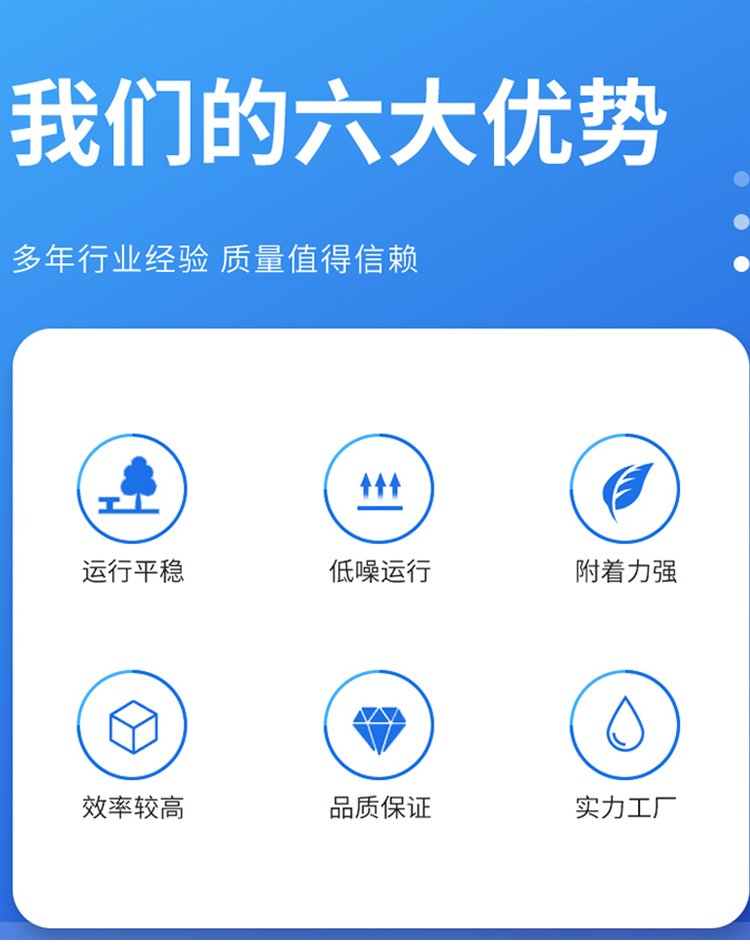 我们的六大优势

多年行业经验 质量值得信赖

运行平稳

低噪运行

附着力强

效率较高

品质保证

实力工厂