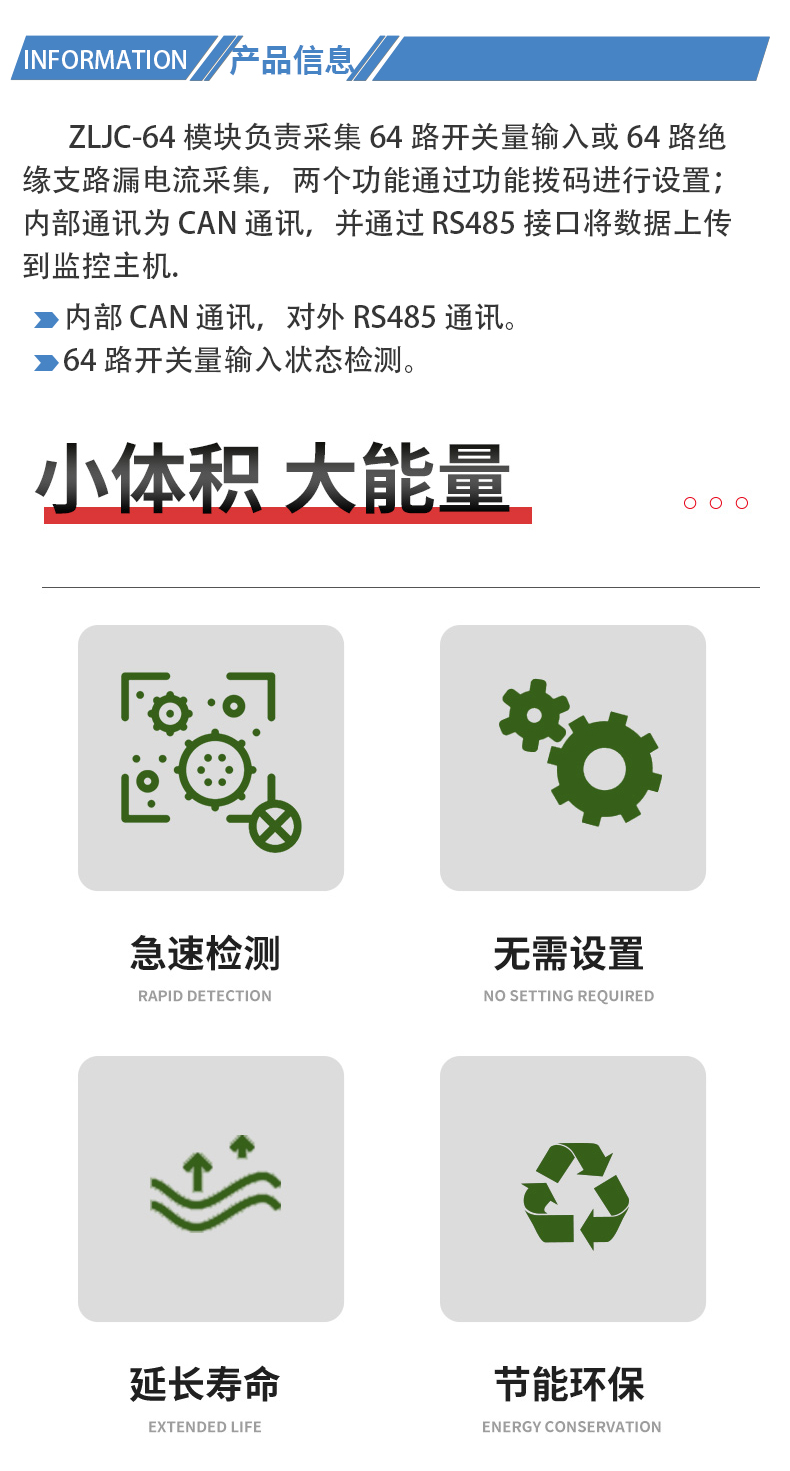 INFORMATION 产品信息

ZLJC-64模块负责采集64路开关量输入或64路绝缘支路漏电流采集，两个功能通过功能拨码进行设置；内部通讯为CAN通讯，并通过RS485接口将数据上传到监控主机.

内部CAN通讯，对外RS485通讯。
64路开关量输入状态检测。

小体积 大能量

急速检测
RAPID DETECTION

无需设置
NO SETTING REQUIRED

延长寿命
EXTENDED LIFE

节能环保
ENERGY CONSERVATION